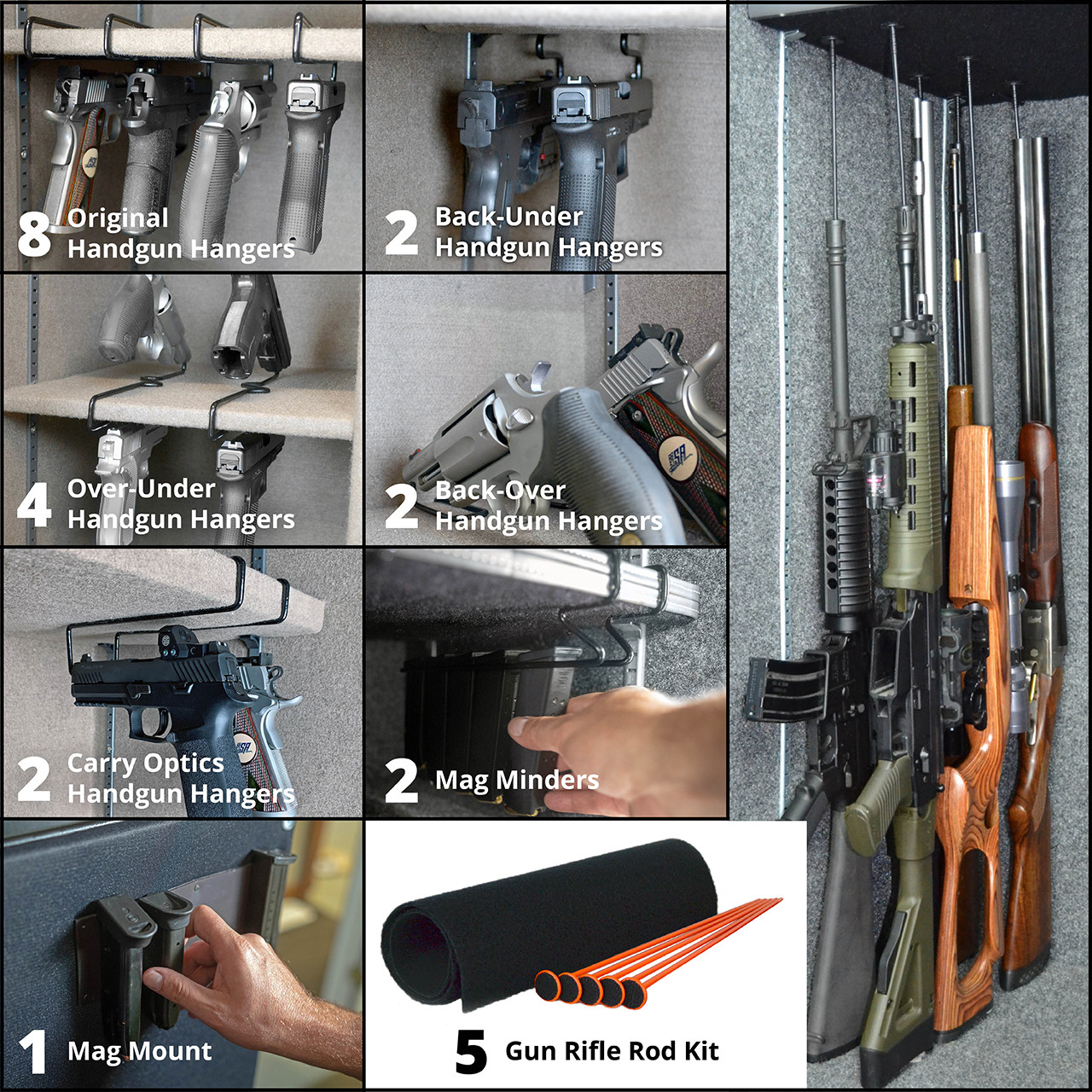 8 Original Handgun Hangers

2 Back-Under Handgun Hangers

4 Over-Under Handgun Hangers

2 Back-Over Handgun Hangers

2 Carry Optics Handgun Hangers

2 Mag Minders

1 Mag Mount

5 Gun Rifle Rod Kit