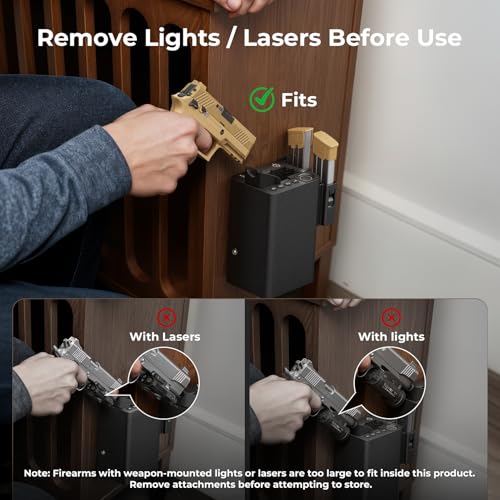 Remove Lights / Lasers Before Use

Fits

With Lasers

With lights

Note: Firearms with weapon-mounted lights or lasers are too large to fit inside this product. Remove attachments before attempting to store.